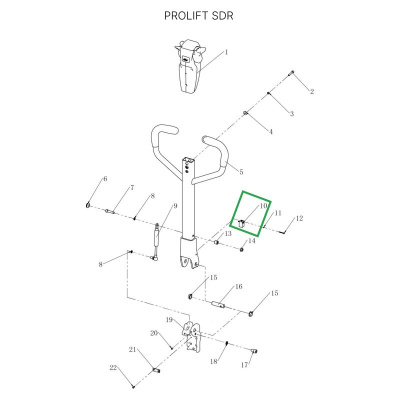 PROLIFT SDR

1
2
3
4
5
6
7
8
9
10
11
12
13
14
8
15
16
15
19
20
21
22
18
17