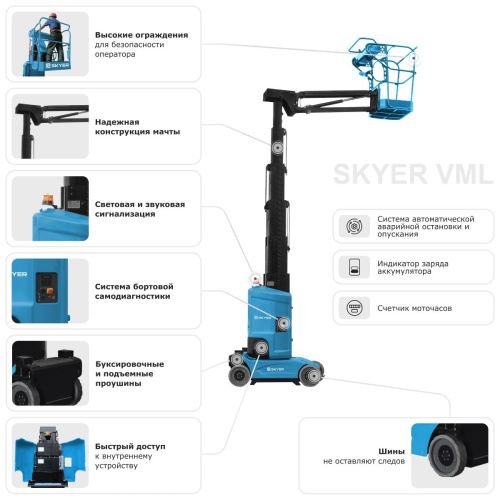 SKYER

Высокие ограждения
для безопасности оператора

Надежная конструкция мачты

Световая и звуковая сигнализация

YER

Система бортовой самодиагностики

Буксировочные и подъемные проушины

Быстрый доступ
к внутреннему устройству

SKYER VML

Система автоматической аварийной остановки и опускания

Индикатор заряда аккумулятора

Счетчик моточасов

SKYER

SKYER

Шины
не оставляют следов