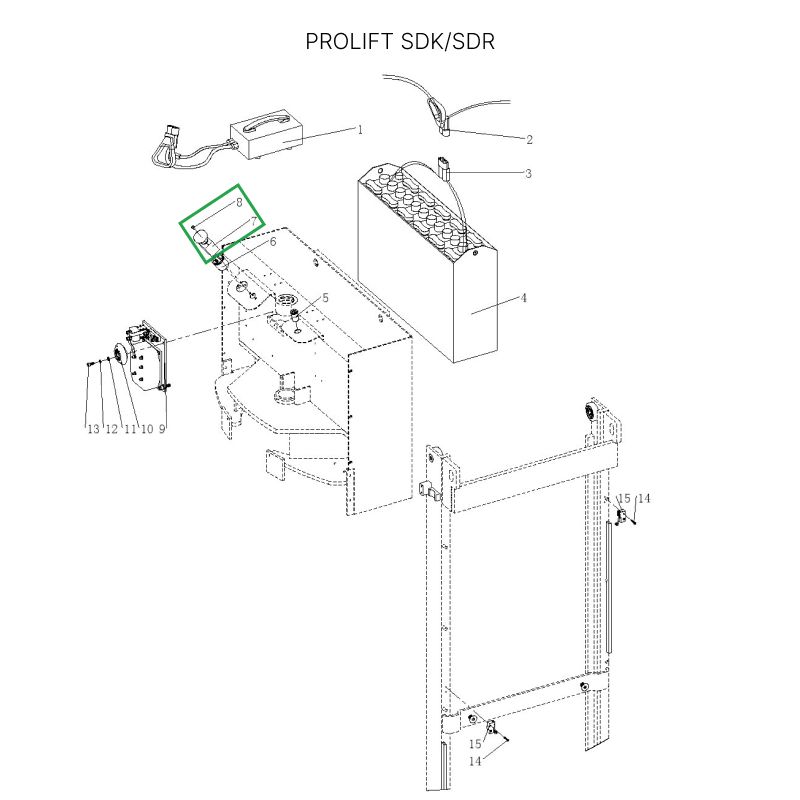 PROLIFT SDK/SDR

1
2
3
8
7
6
5
4
13 12 11 10 9
15 14
15
14